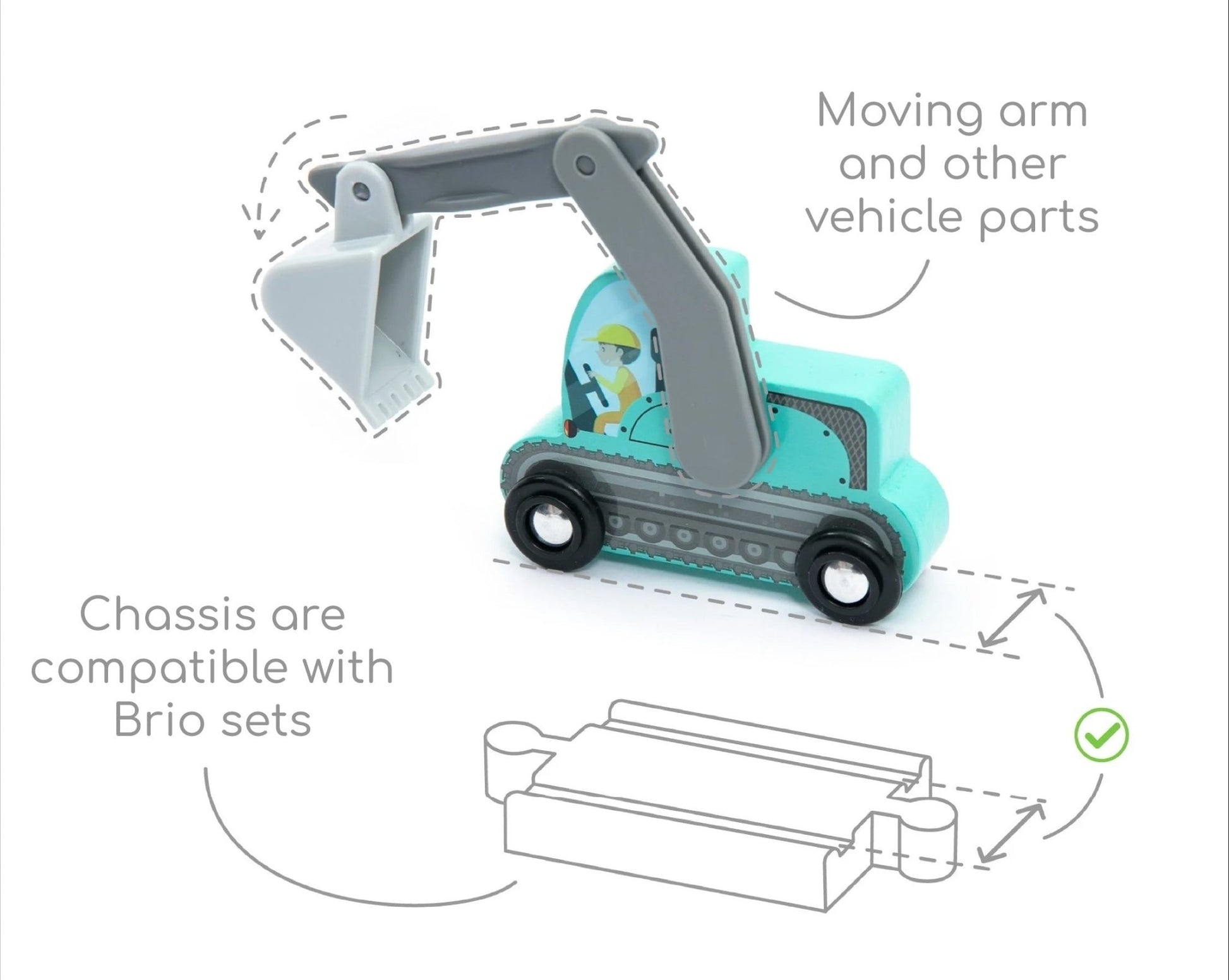 Moving arm and other vehicle parts

Chassis are compatible with Brio sets